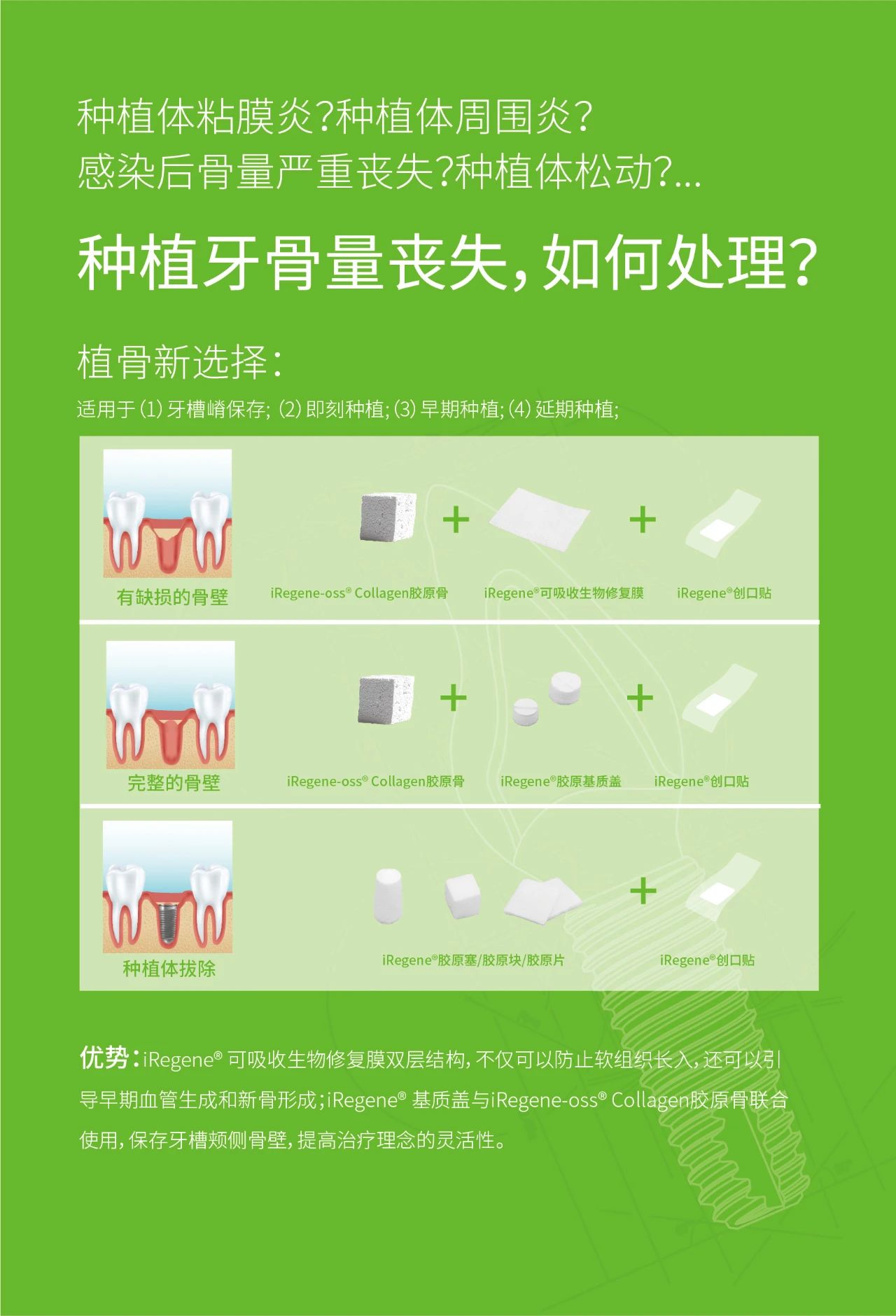 种植体粘膜炎?种植体周围炎?
感染后骨量严重丧失?种植体松动?...

种植牙骨量丧失，如何处理?

植骨新选择：

适用于 (1) 牙槽嵴保存; (2) 即刻种植; (3) 早期种植; (4) 延期种植;

有缺损的骨壁 iRegene-oss® Collagen胶原骨 + iRegene®可吸收生物修复膜 + iRegene®创口贴

完整的骨壁 iRegene-oss® Collagen胶原骨 + iRegene®胶原基质盖 + iRegene®创口贴

种植体拔除 iRegene®胶原塞/胶原块/胶原片 + iRegene®创口贴

优势：iRegene® 可吸收生物修复膜双层结构，不仅可以防止软组织长入，还可以引导早期血管生成和新骨形成；iRegene® 基质盖与iRegene-oss® Collagen胶原骨联合使用，保存牙槽颊侧骨壁，提高治疗理念的灵活性。